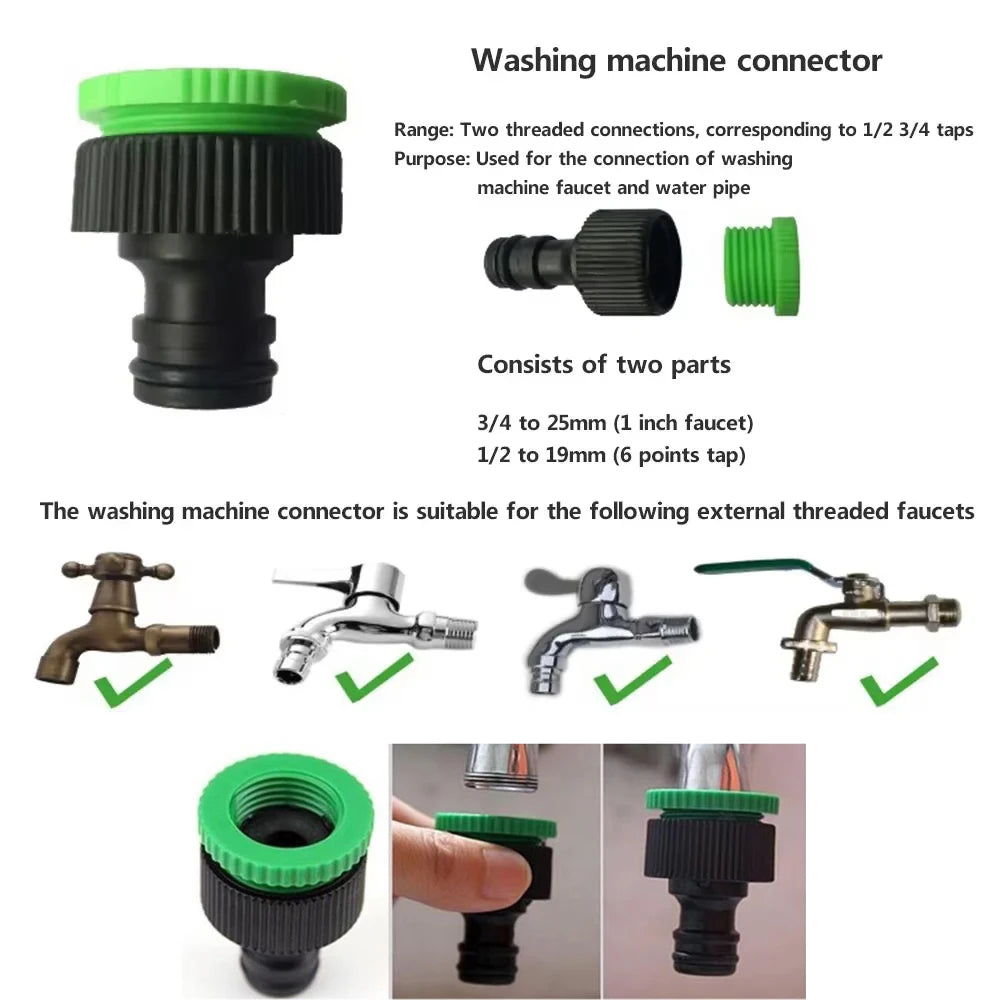 Washing machine connector

Range: Two threaded connections, corresponding to 1/2 3/4 taps
Purpose: Used for the connection of washing machine faucet and water pipe

Consists of two parts

3/4 to 25mm (1 inch faucet)
1/2 to 19mm (6 points tap)

The washing machine connector is suitable for the following external threaded faucets